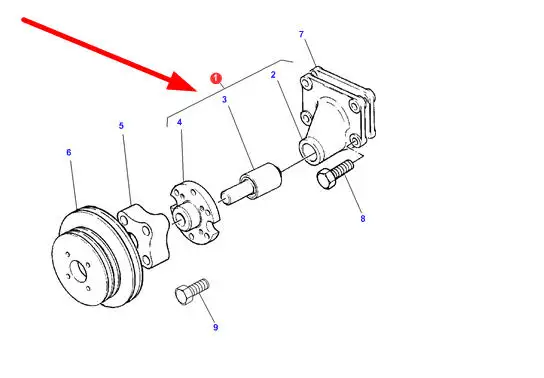 7
1
2
3
4
5
6
8
9