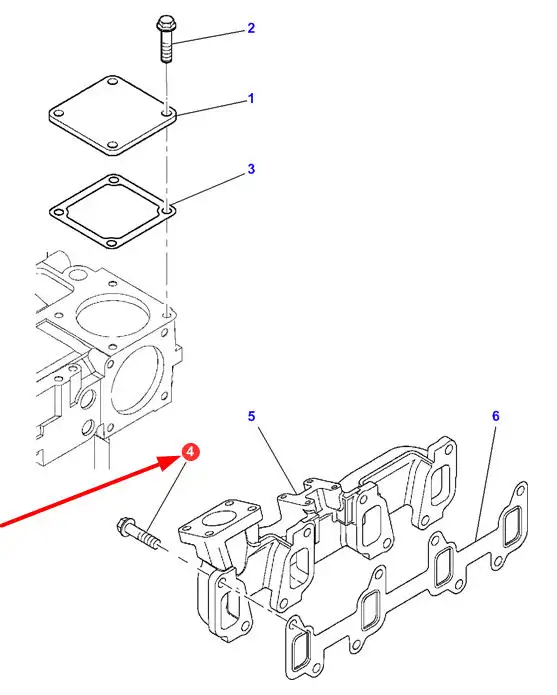 2
1
3
5
6
4