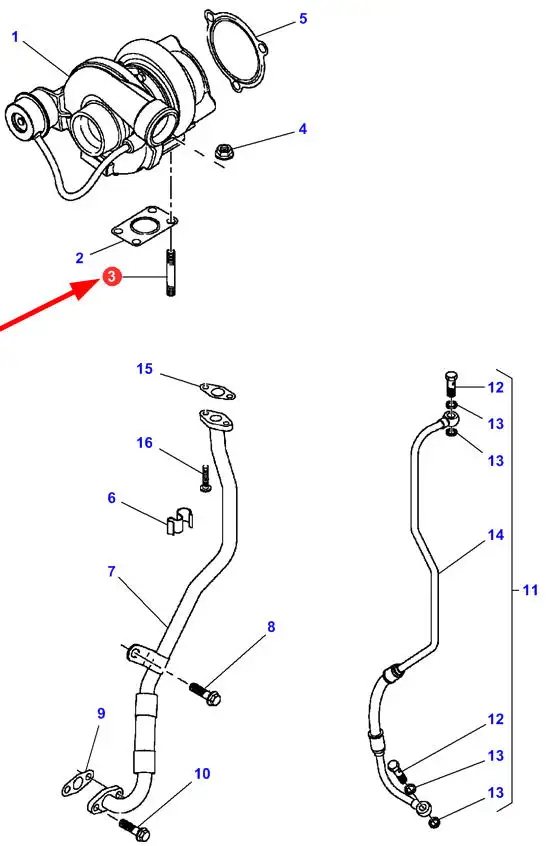 1
5
4
2
3
15
16
6
7
8
9
10
12
13
13
14
11
12
13
13