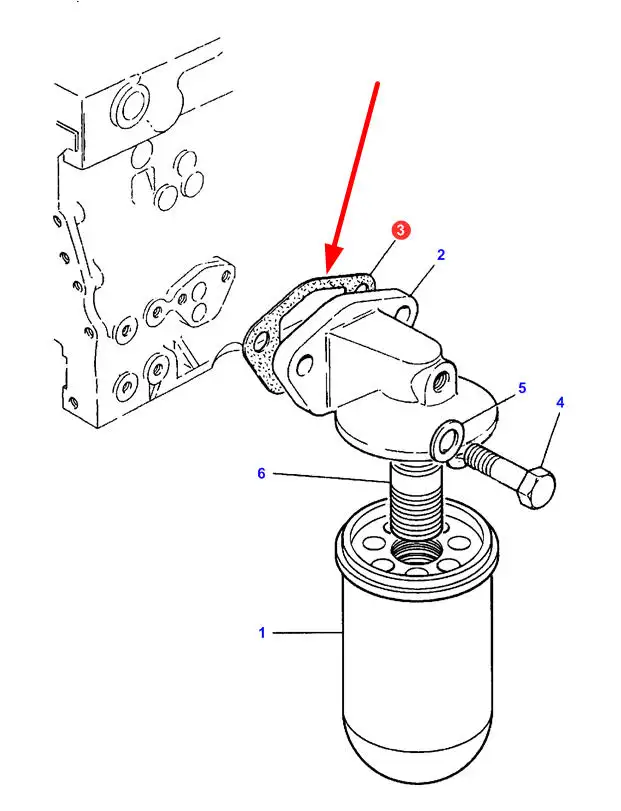 3
2
5
4
6
1