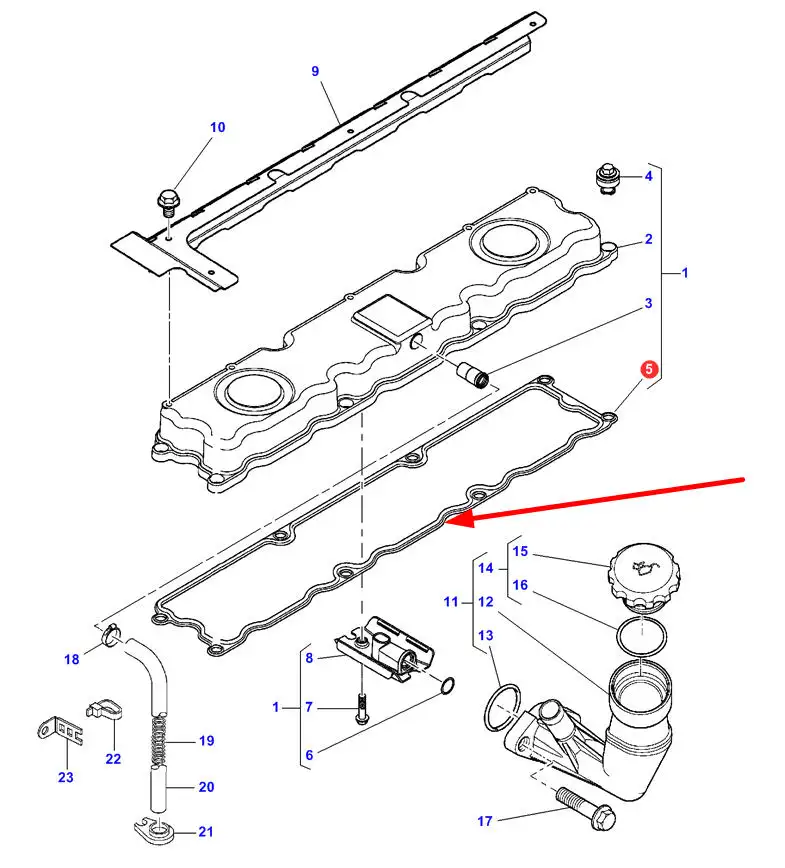 9
10
4
2
1
3
5
15
14
16
11
12
13
18
8
1
7
6
19
22
23
20
21
17