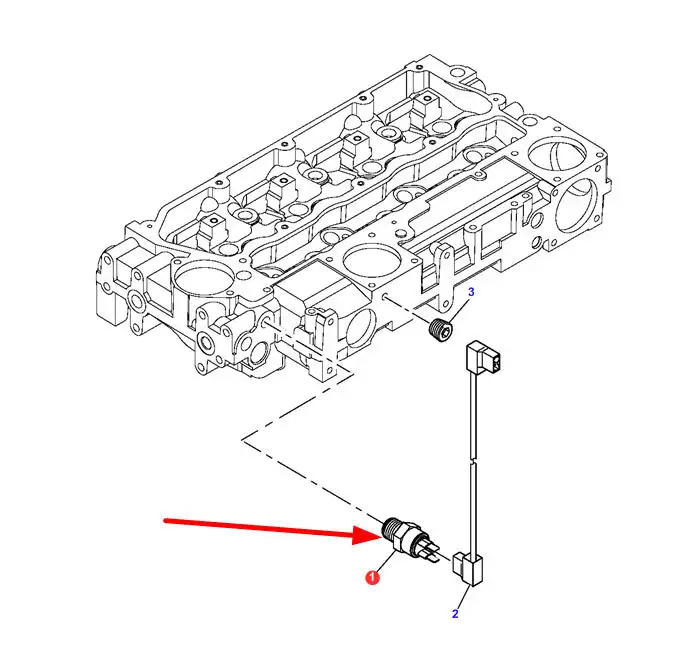 3
1
2