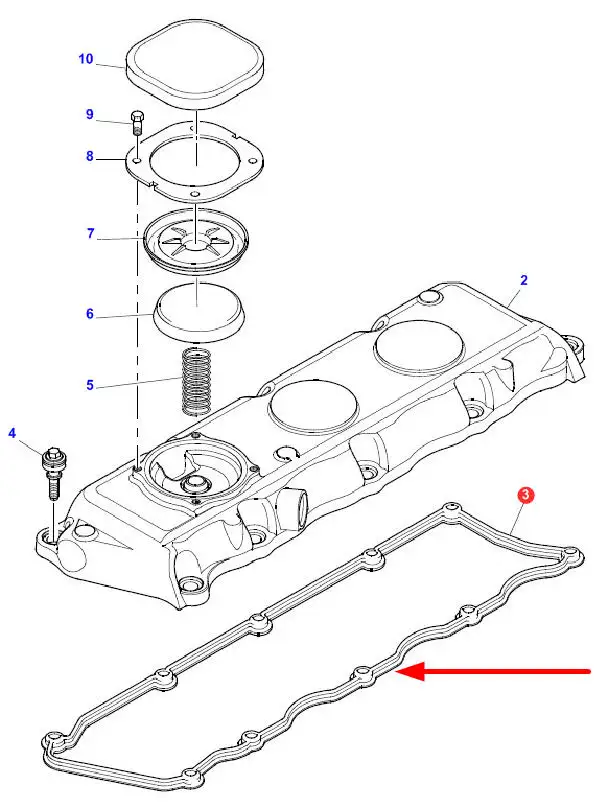 10
9
8
7
6
5
4
2
3