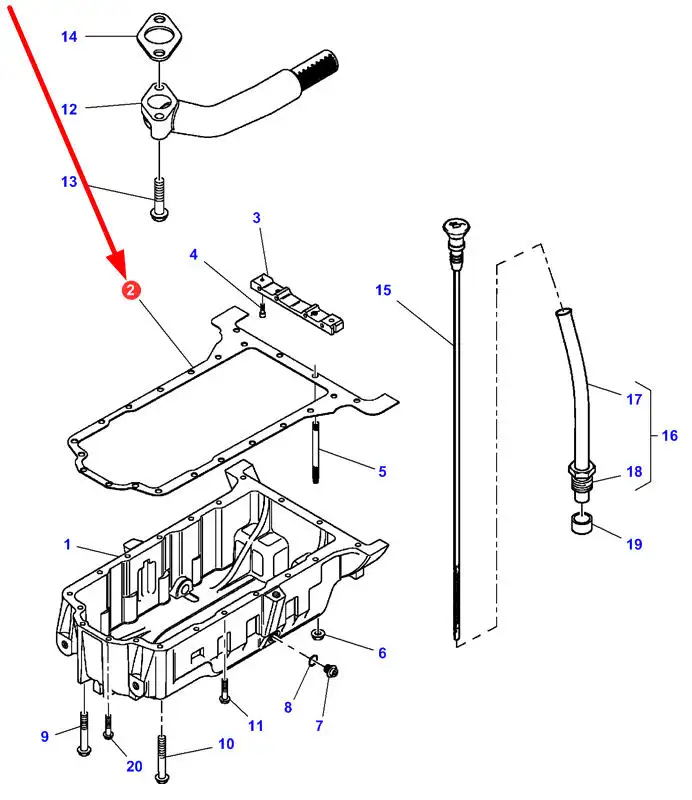 14
12
13
3
4
2
15
17
16
18
19
5
1
6
8
7
11
9
20
10