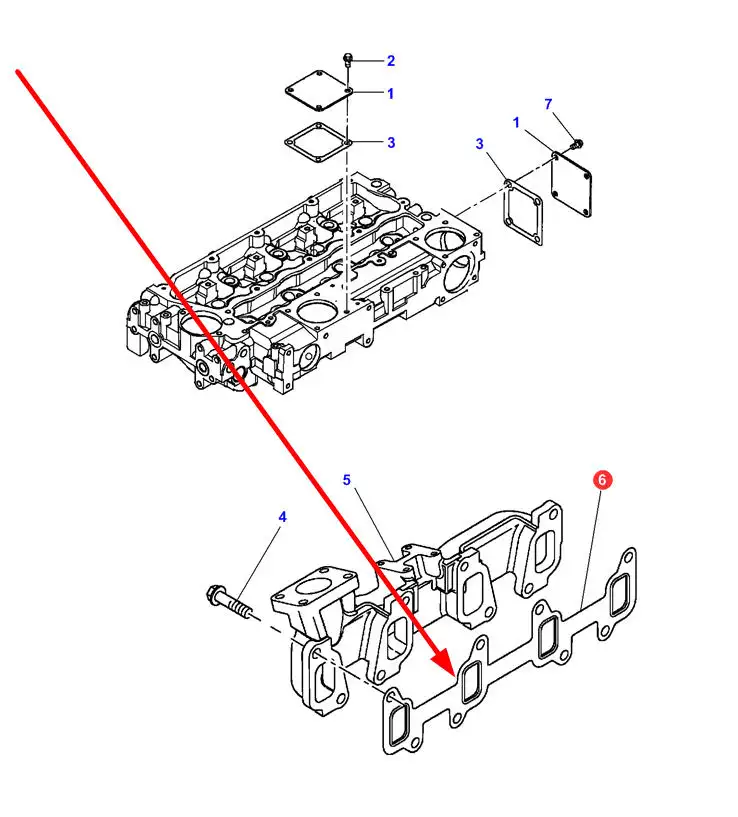 2
1
3
7
1
3
5
6
4