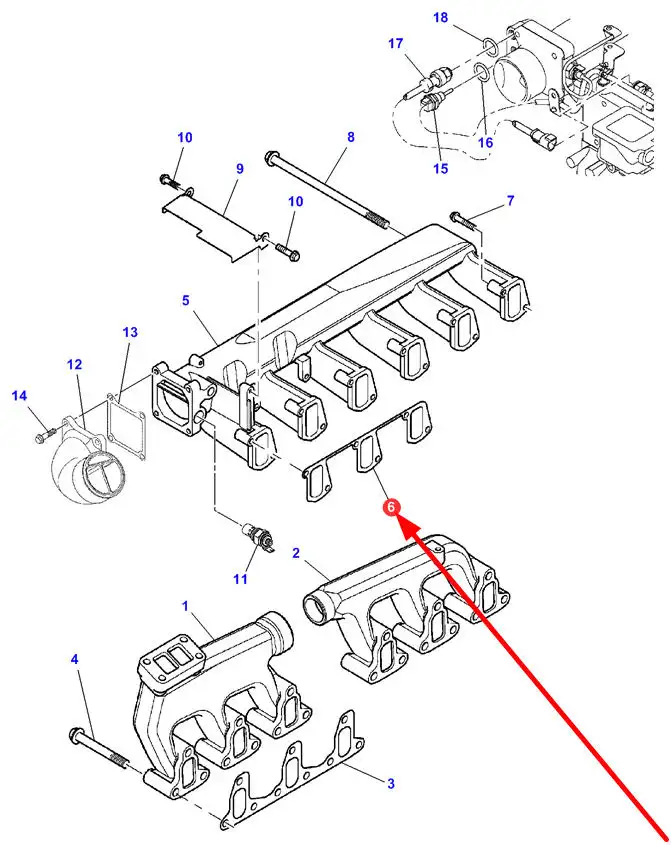 18
17
16
15
10
9
8
10
7
5
13
12
14
6
11
2
1
4
3