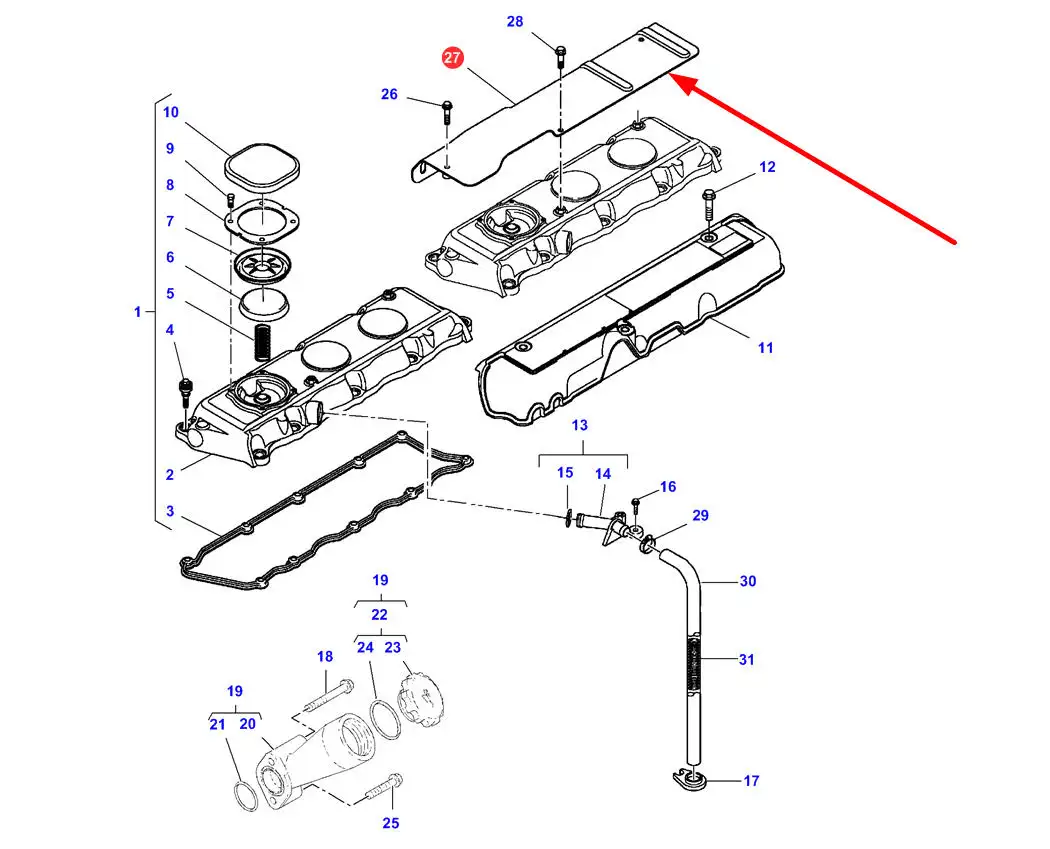 28
27
26
10
9
8
7
6
5
1
4
2
3
12
11
13
15
14
16
29
30
31
17
19
22
24
23
18
19
21
20
25