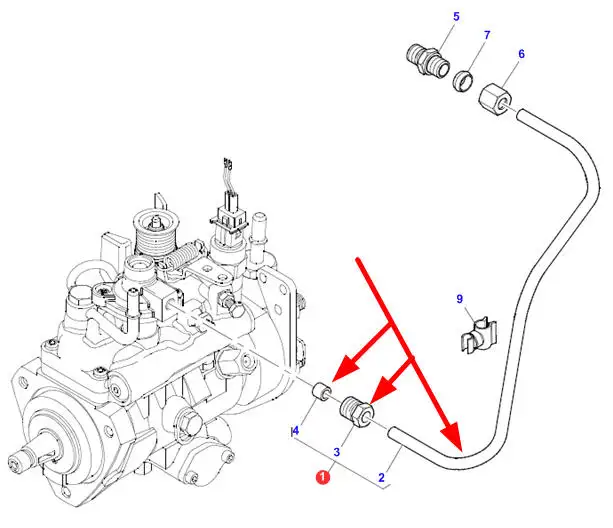 5
7
6
9
4
3
1
2