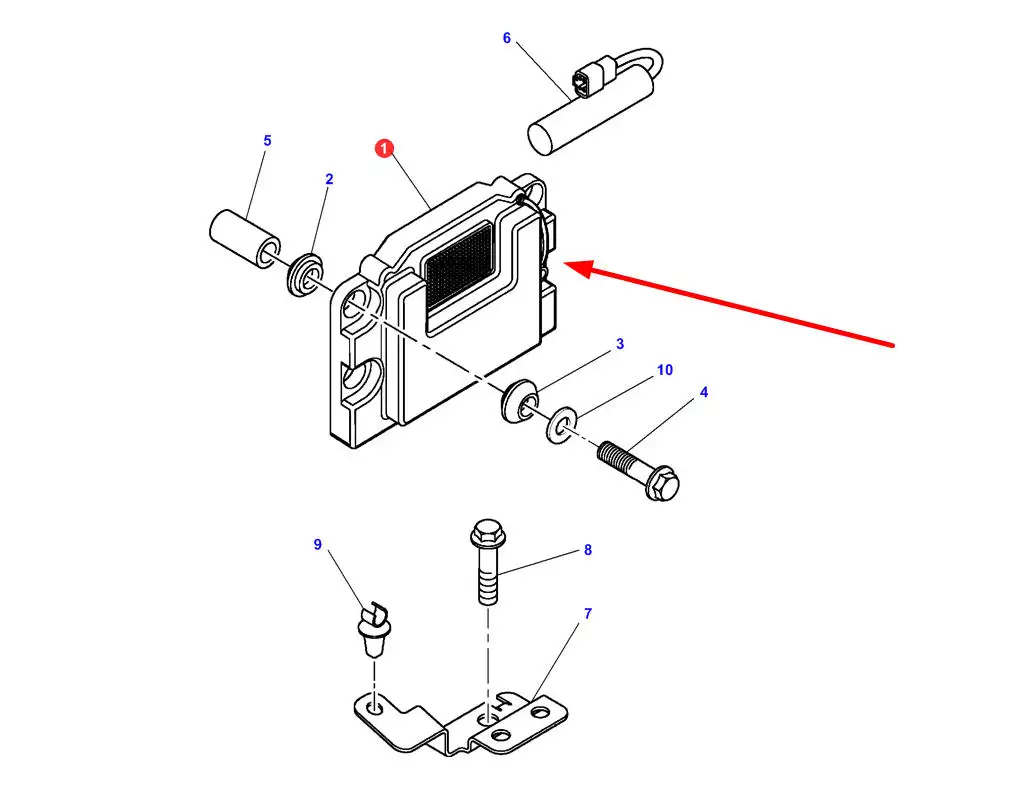 6
5
1
2
3
10
4
9
8
7