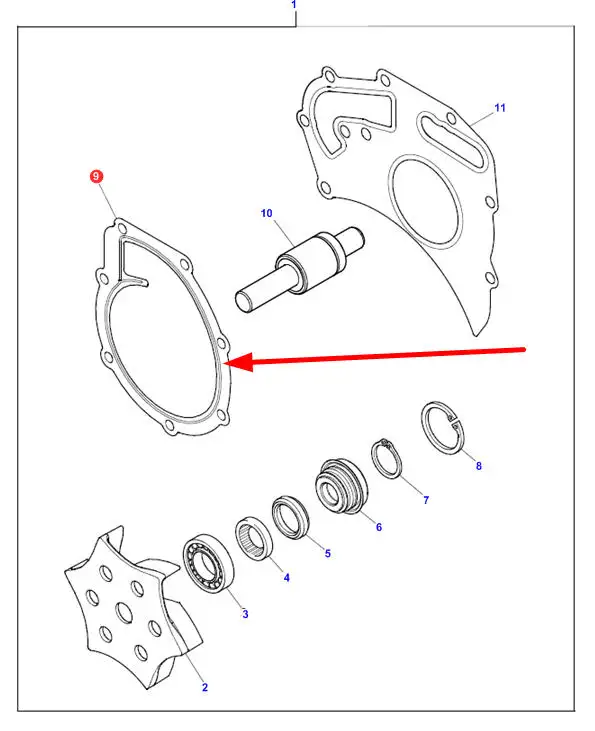 1
11
9
10
8
7
6
5
4
3
2