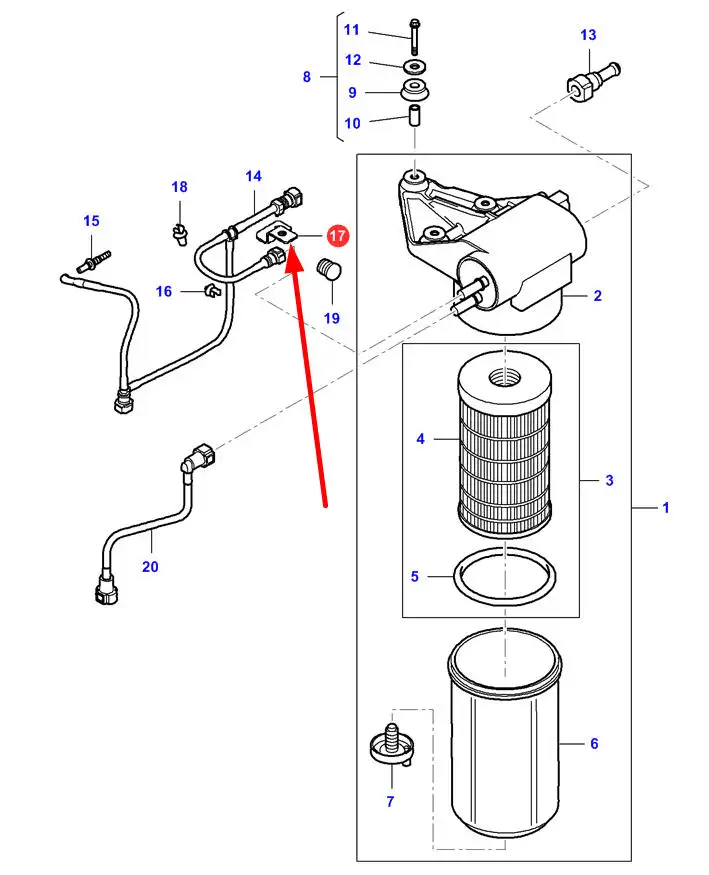 11
12
8
9
10
13
18
14
15
17
16
19
2
4
3
1
20
5
6
7