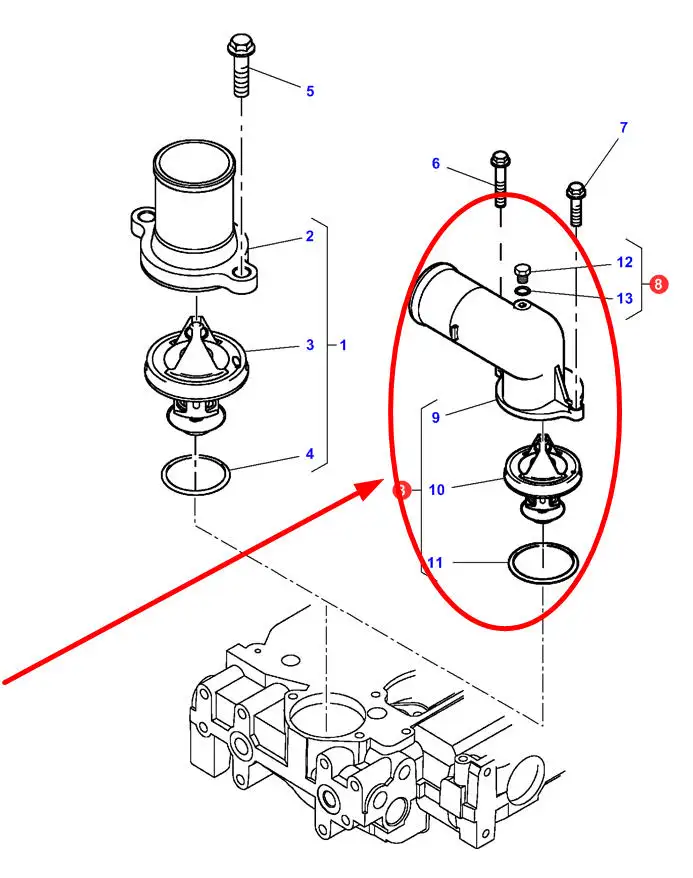 5
7
6
2
12
8
13
3
1
9
4
8
10
11