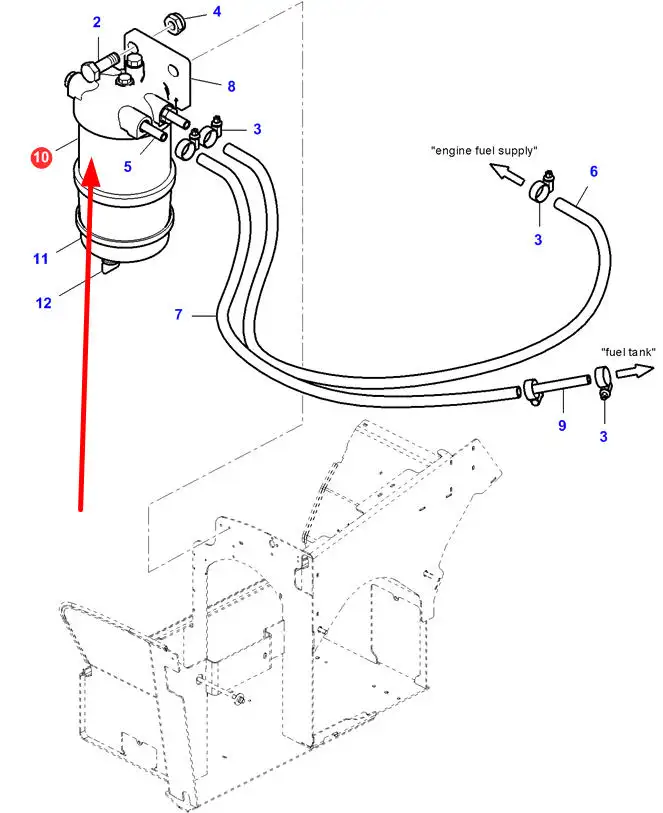 2
4
8
3
10
5
"engine fuel supply"
6
3
11
12
7
"fuel tank"
9
3