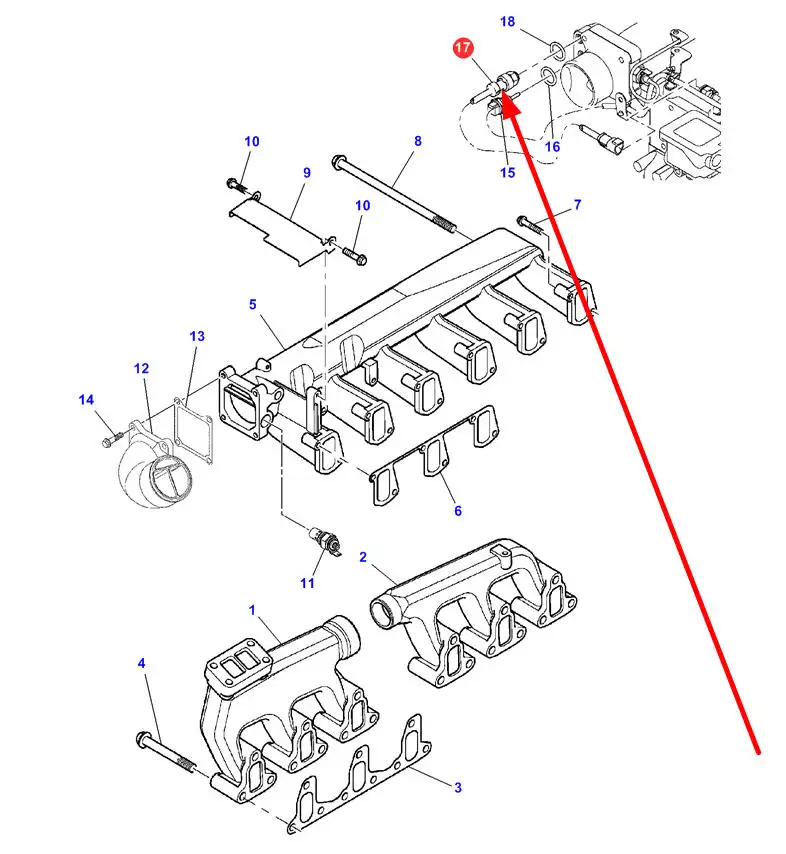 18
17
16
15
10
9
8
10
7
5
13
12
14
6
11
2
1
4
3