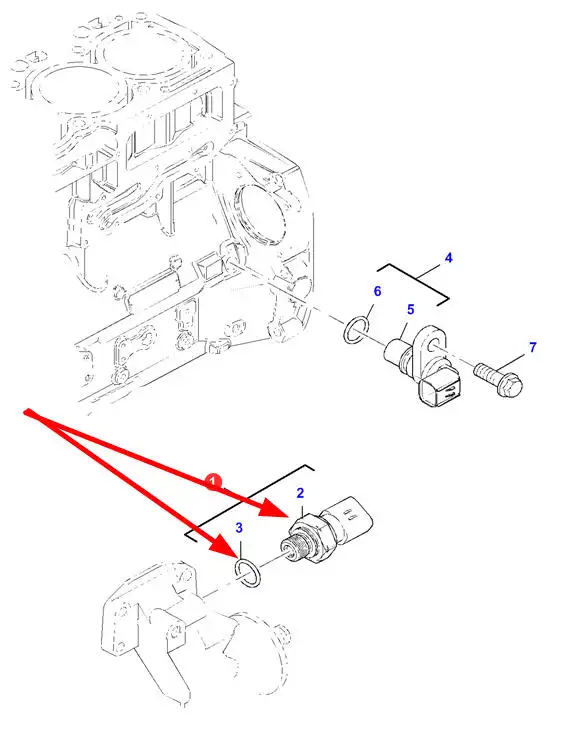 4
6
5
7
1
2
3