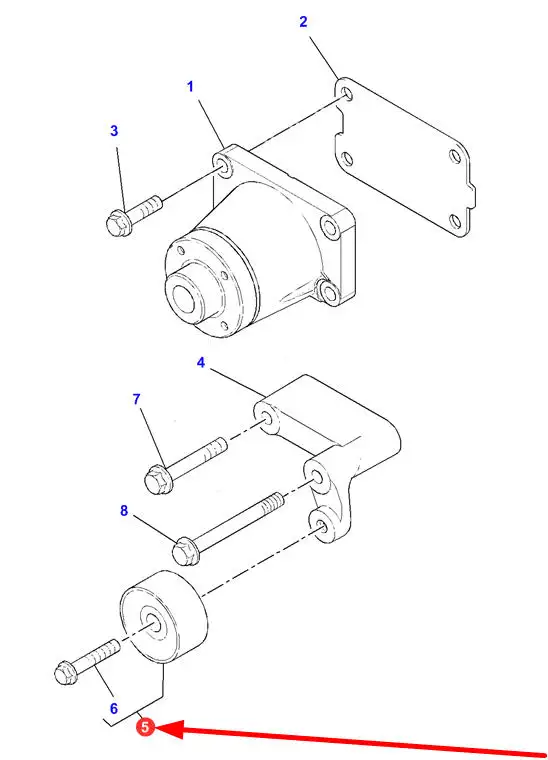 2
1
3
4
7
8
6
5