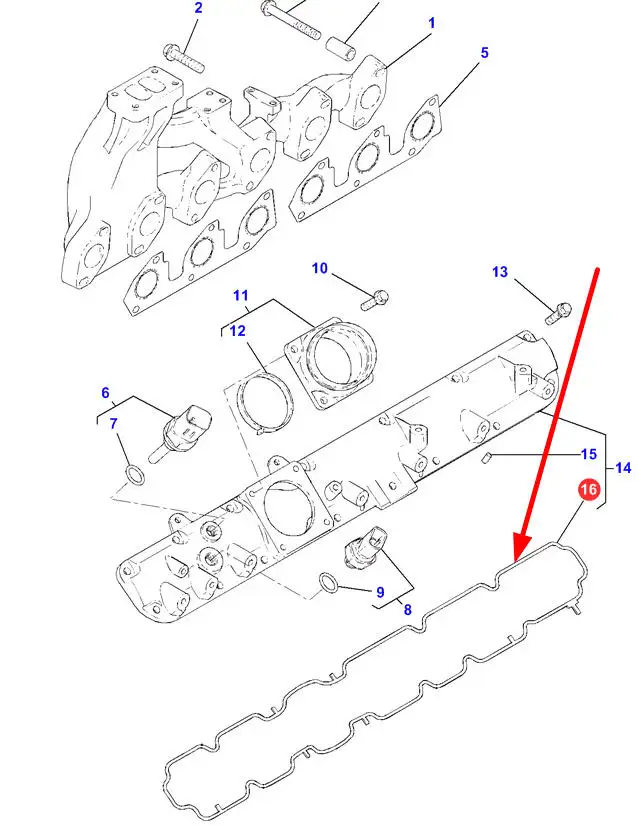 2
1
5
10
13
11
12
6
7
15
14
16
9
8