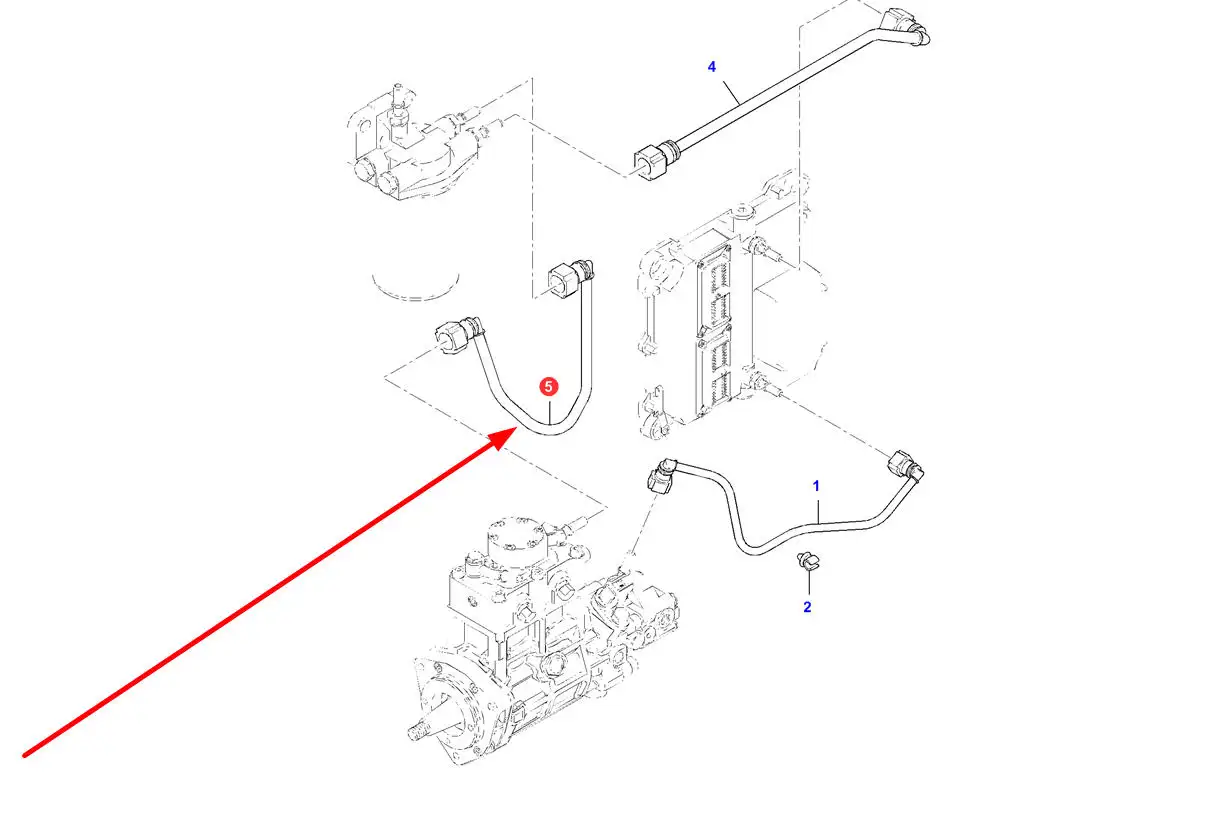 4
5
1
2