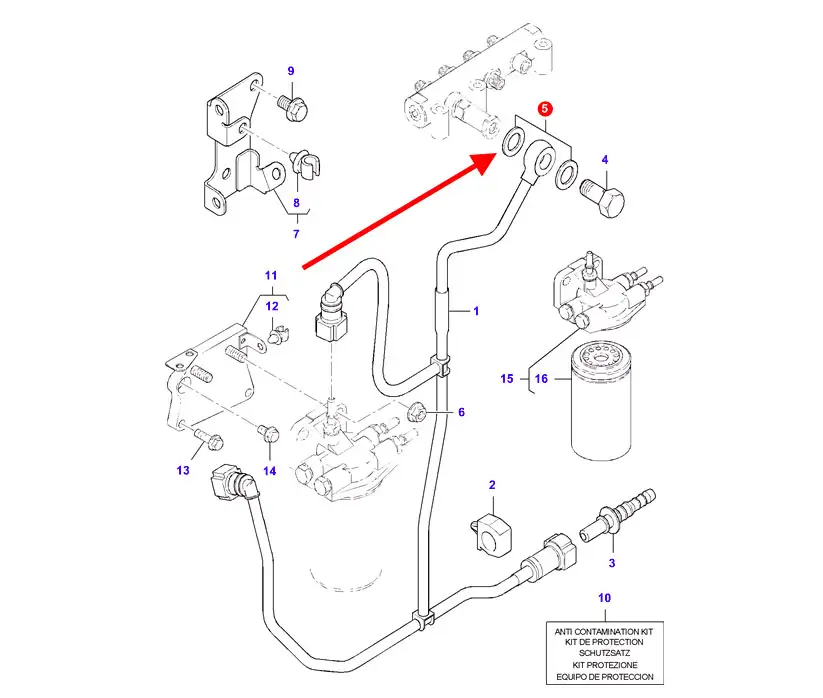 9

5

4

8

7

11

12

1

15 16

6

13 14

2

3

10

ANTI CONTAMINATION KIT
KIT DE PROTECTION
SCHUTZSATZ
KIT PROTEZIONE
EQUIPO DE PROTECCION