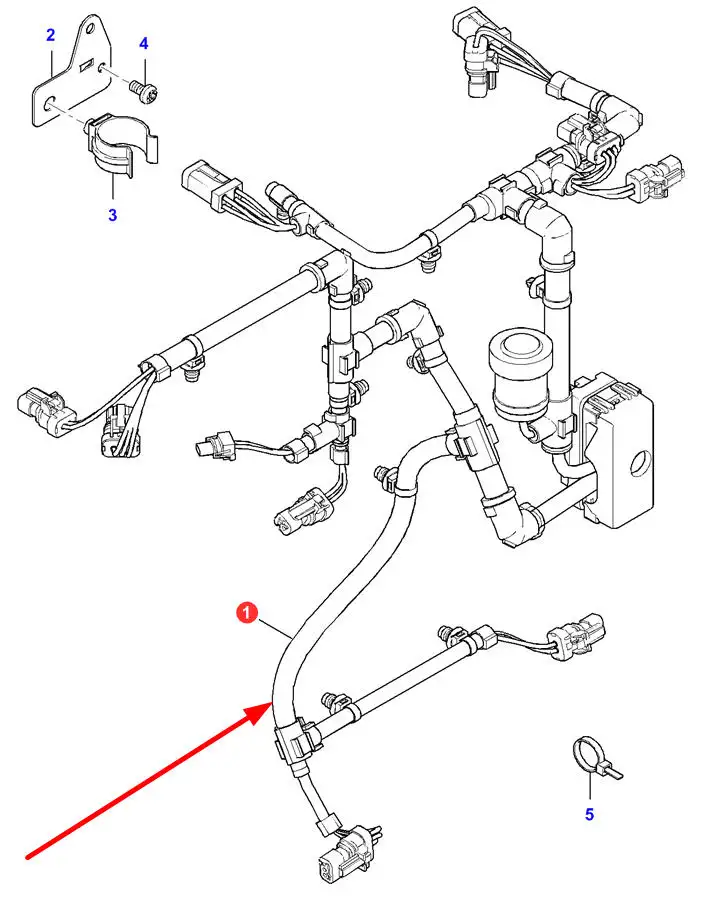 2
4
3
1
5