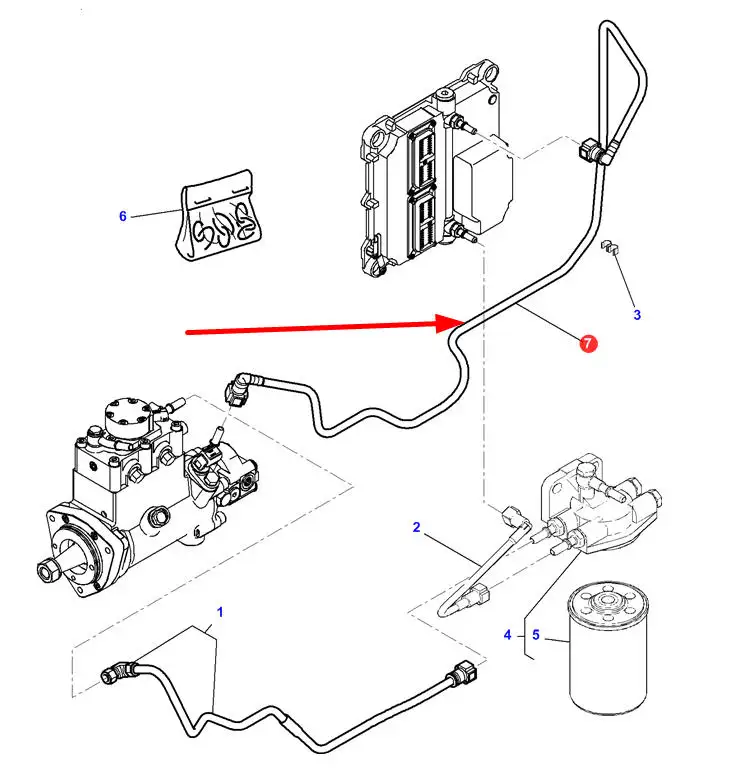 6

3

7

2

1

4

5