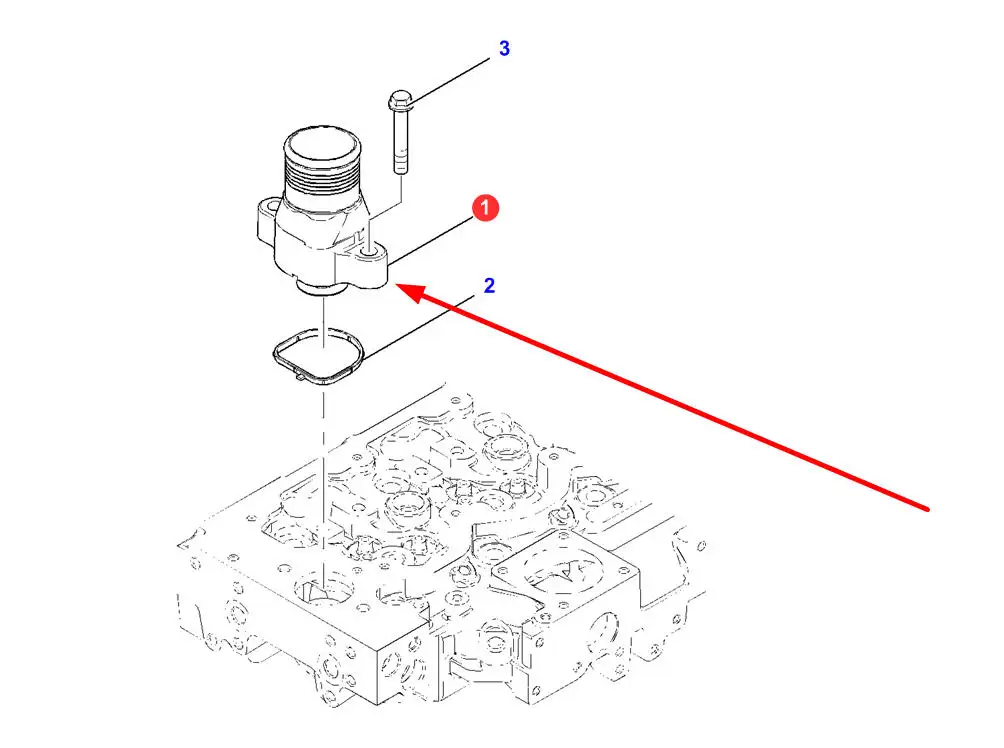 3
1
2