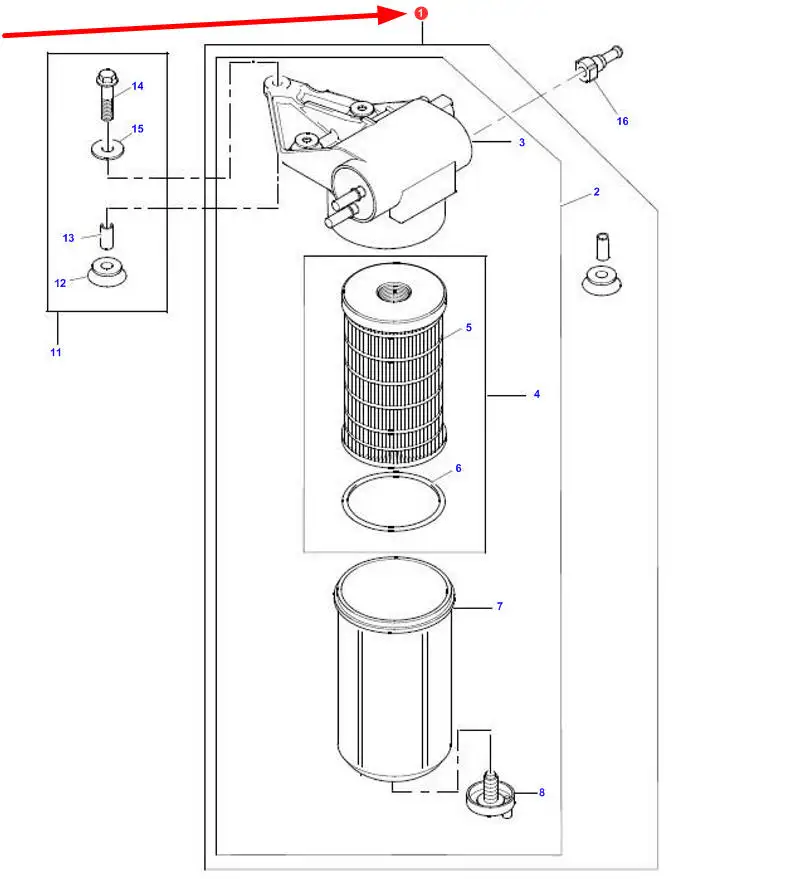 1
14
15
13
12
11
16
3
2
5
4
6
7
8