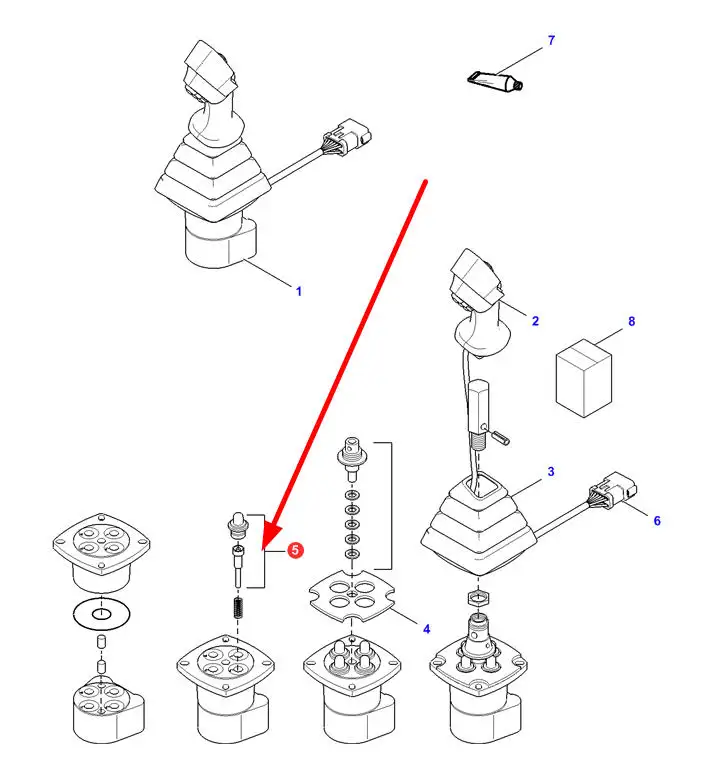 7
1
2
8
3
6
5
4