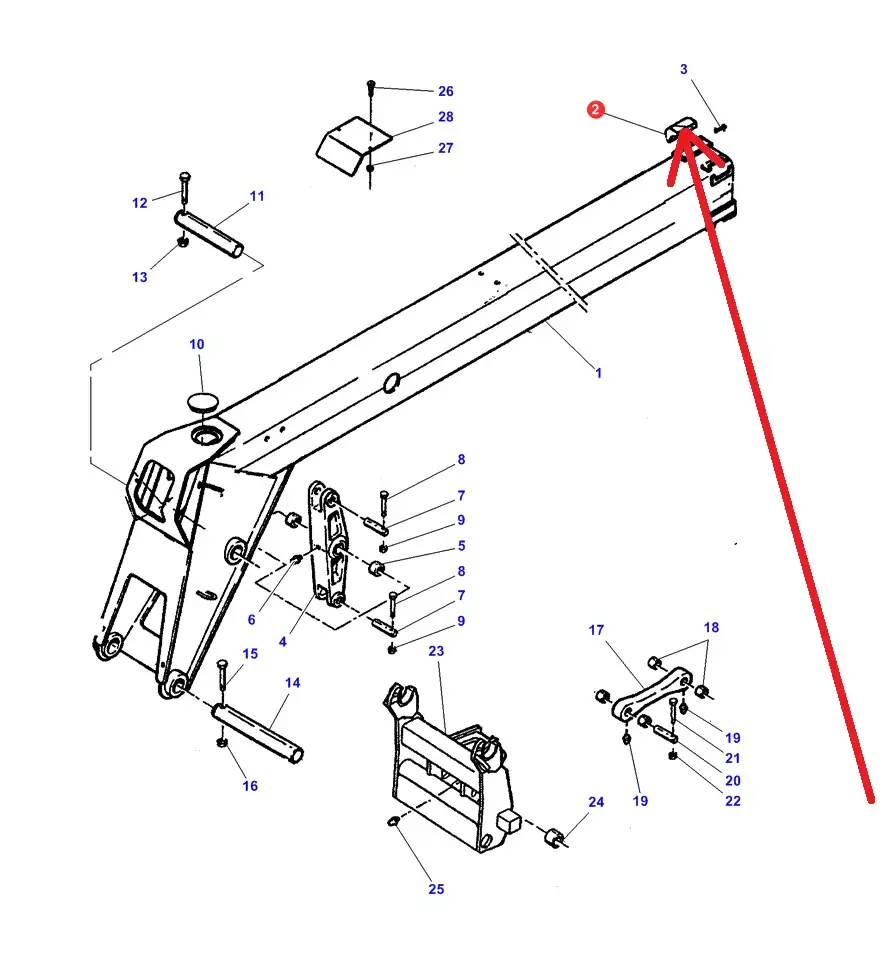 3
2
26
28
27
12
11
13
10
1
8
7
9
5
8
7
9
6
4
15
14
16
23
17
18
19
21
20
22
19
24
25