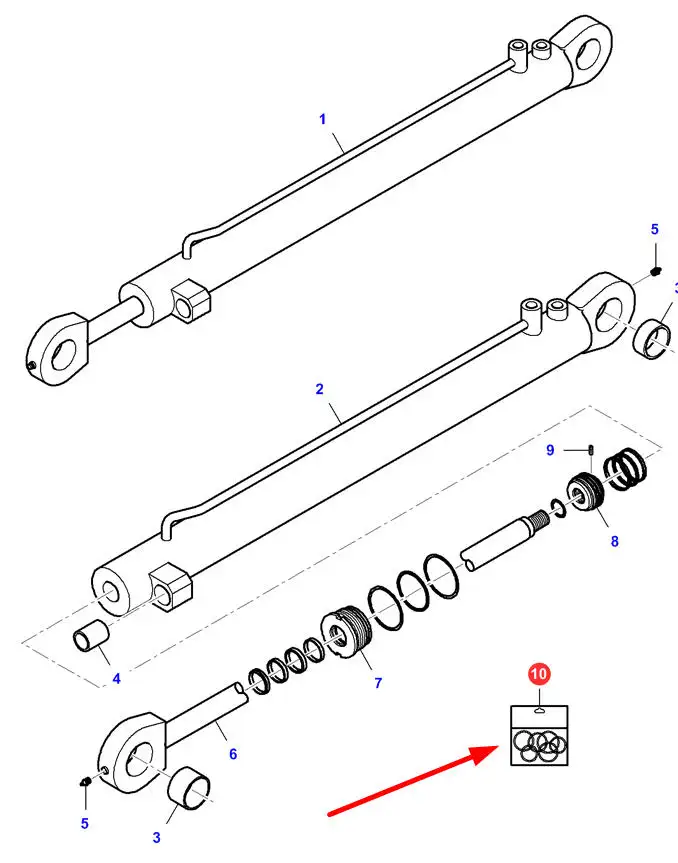 1
5
3
2
9
8
4
7
10
6
5
3