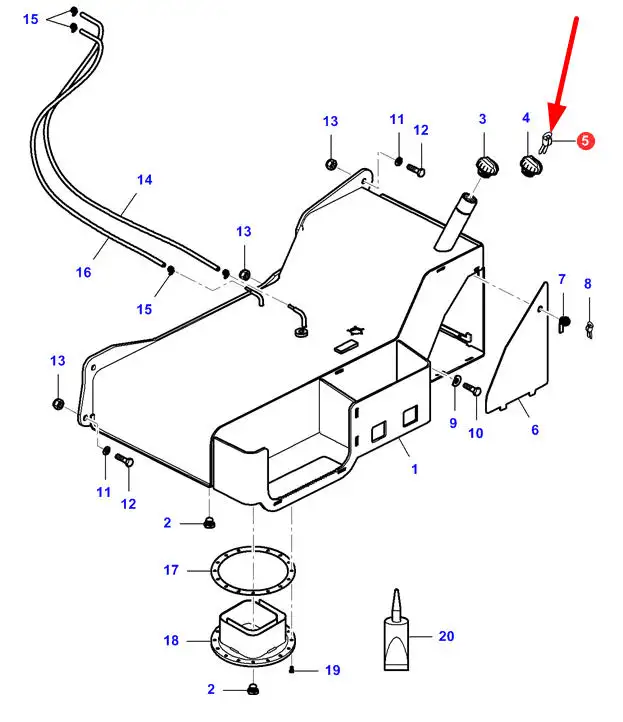 15
13
11
12
3
4
5
14
16
13
15
7
8
13
9
10
6
1
11
12
2
17
18
20
19
2