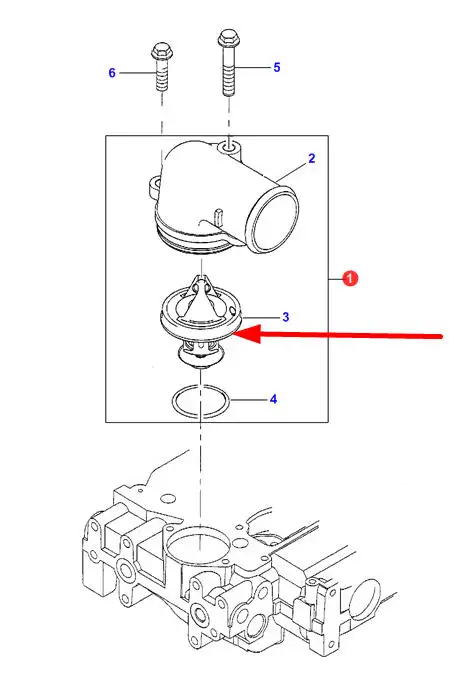 6
5
2
1
3
4