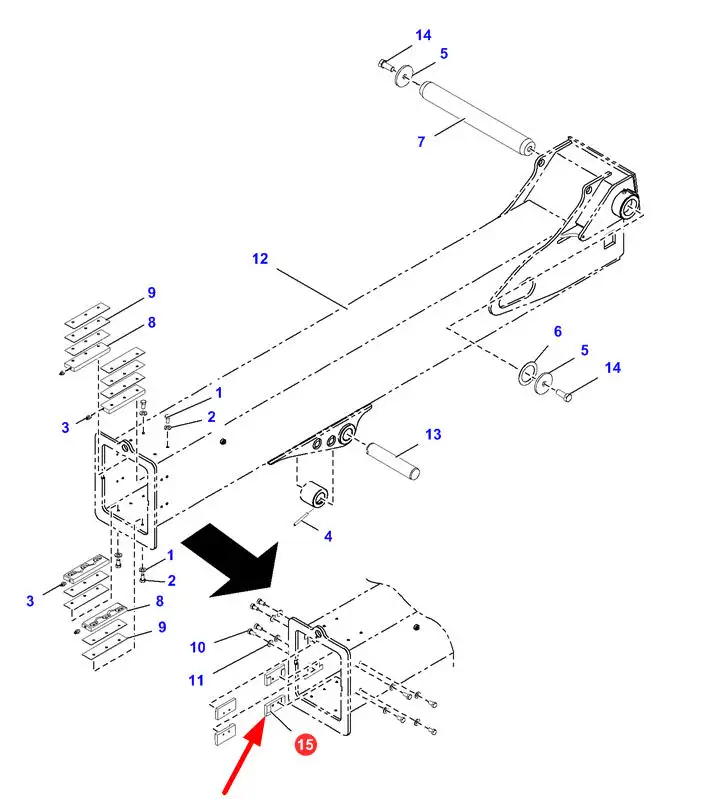 14
5
7
12
9
8
1
2
3
6
5
14
13
4
1
2
3
8
9
10
11
15