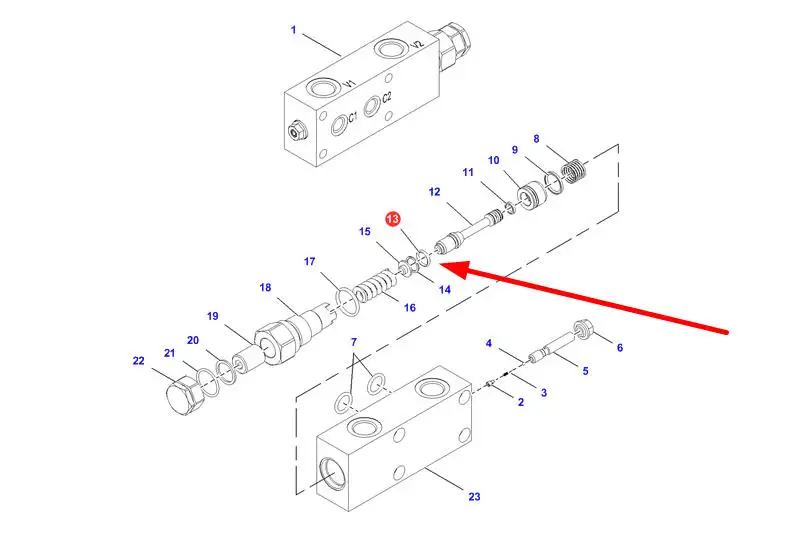 1
V2
V1
C2
C1
8
9
10
11
12
13
15
14
17
16
18
19
20
21
22
7
4
6
5
3
2
23