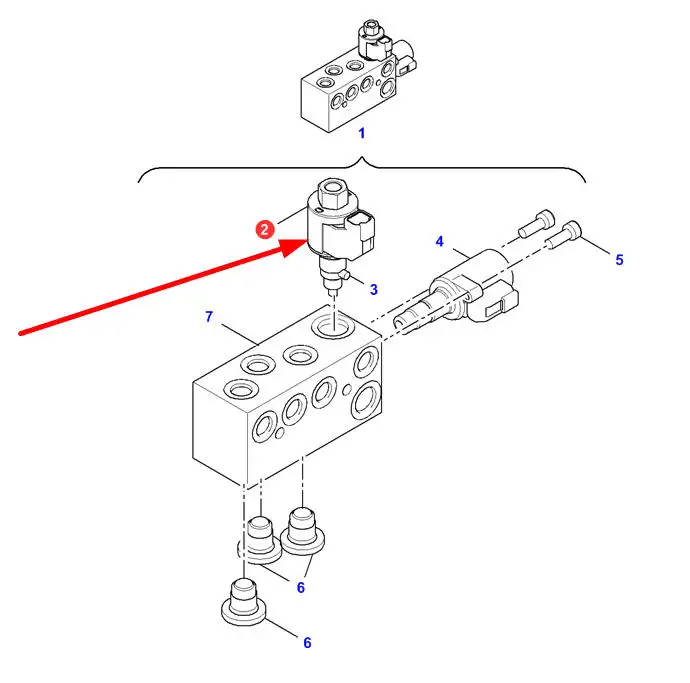 1
2
4
5
3
7
6
6