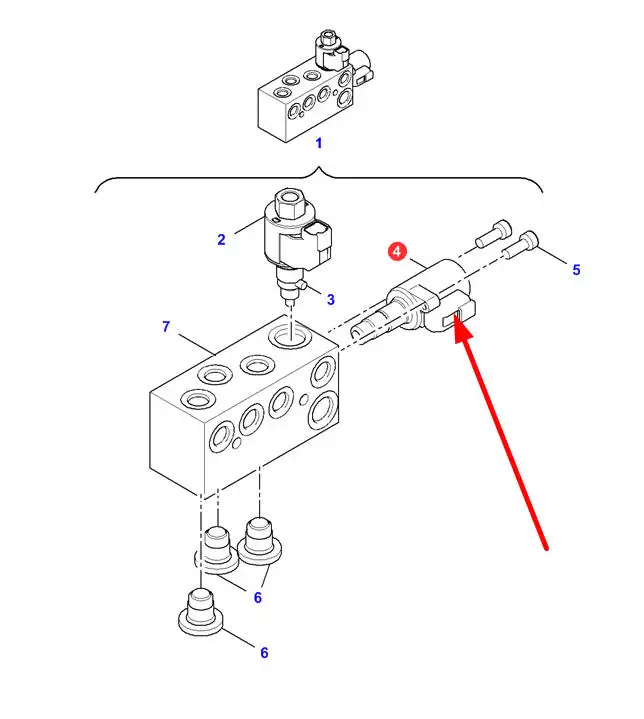 1
2
4
5
3
7
6
6