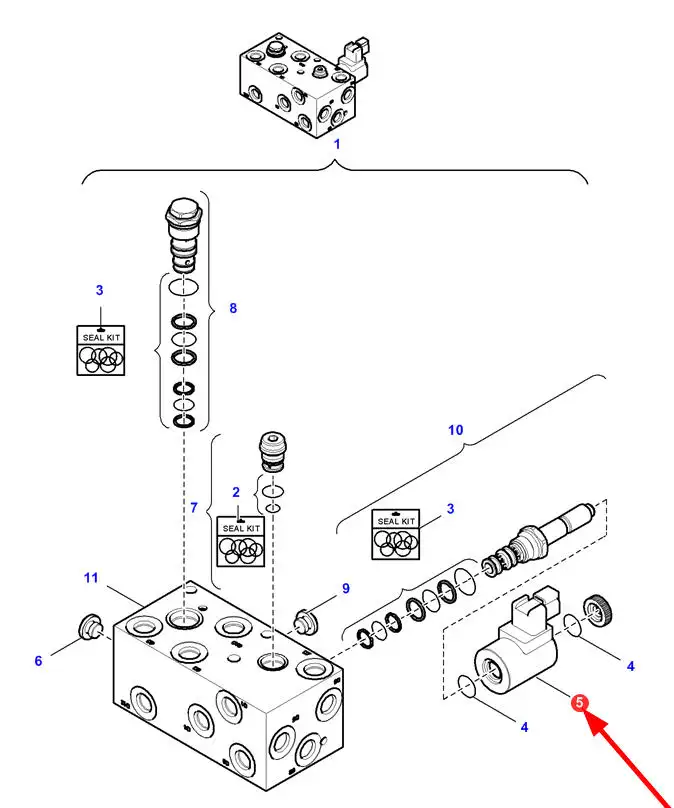 1

3

SEAL KIT

8

10

2

SEAL KIT

7

3

SEAL KIT

11

9

6

4

5

4