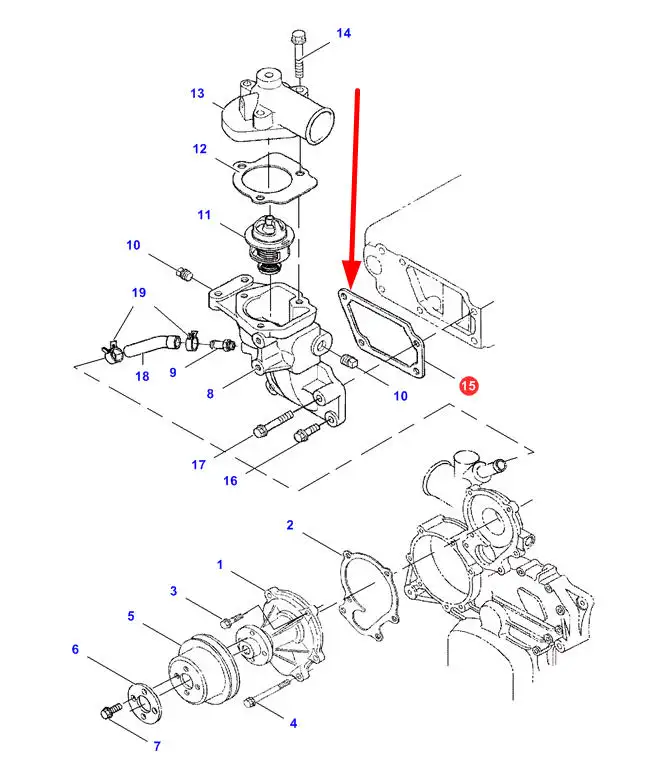 14
13
12
11
10
19
18
9
8
10
15
17
16
2
1
3
5
6
4
7