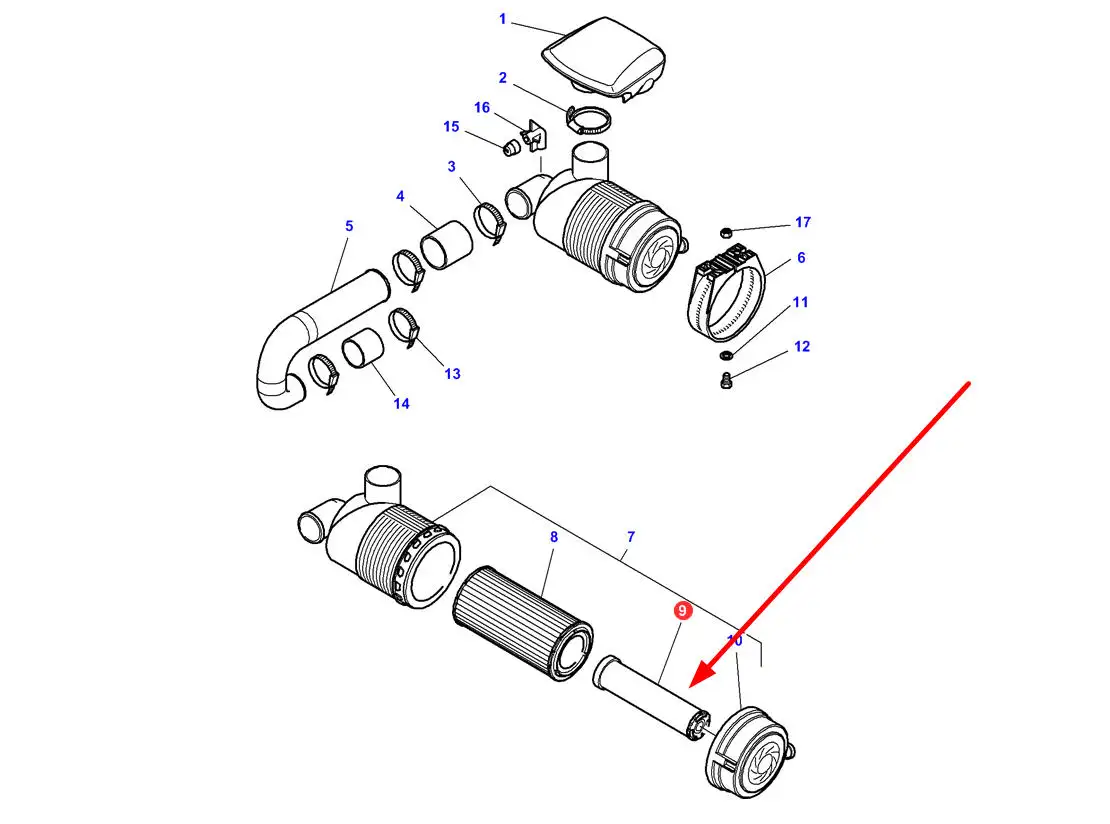 1
2
16
15
3
4
5
17
6
11
12
13
14
8
7
9
10