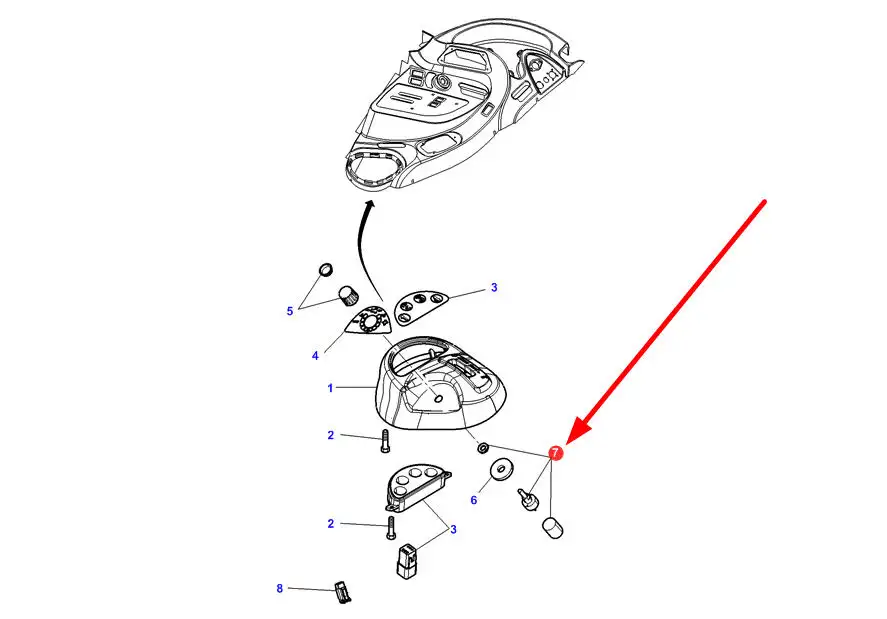 5
3
4
1
2
7
6
2
3
8