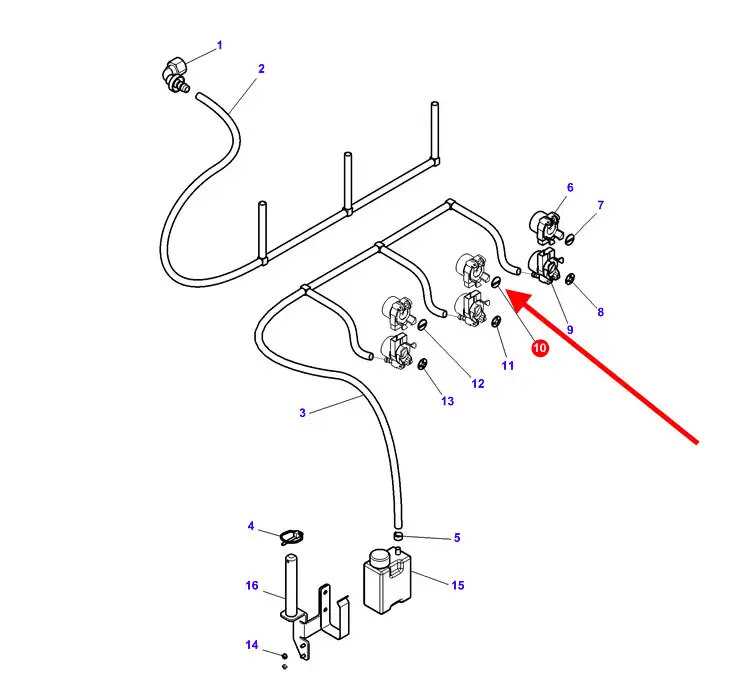 1
2
6
7
8
9
10
11
12
13
3
4
5
16
15
14