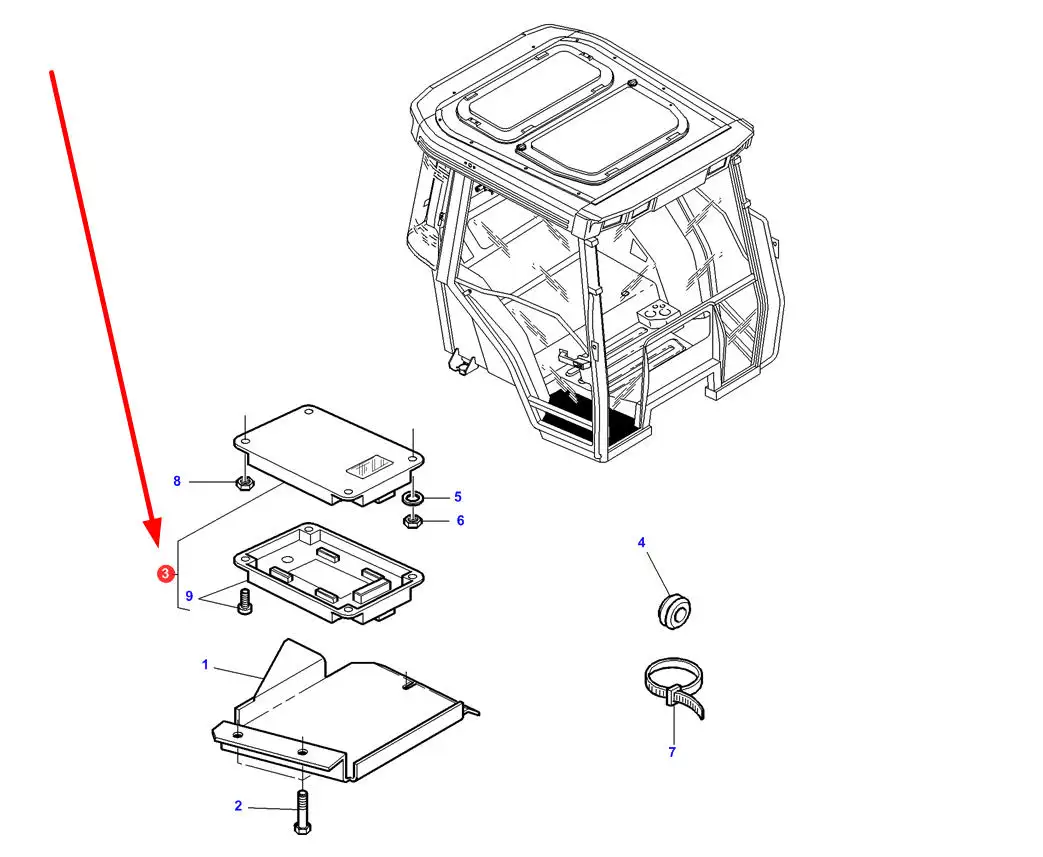 8
5
6
3
9
4
1
7
2