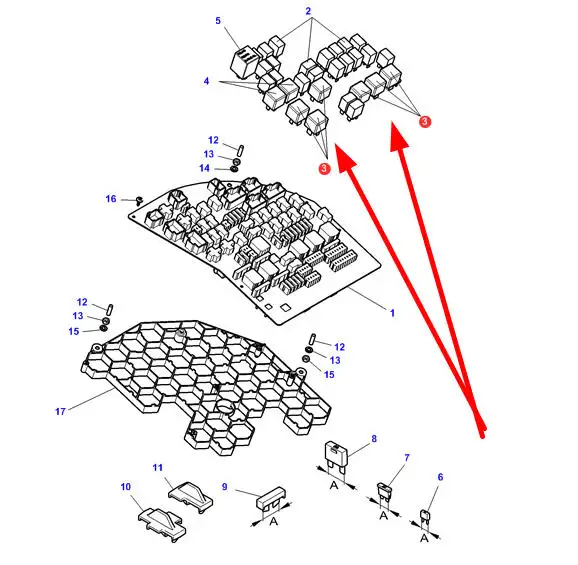 2
5
4
3
3
12
13
14
16
1
12
13
15
12
13
15
17
8
A
7
A
6
A
11
10
9
A