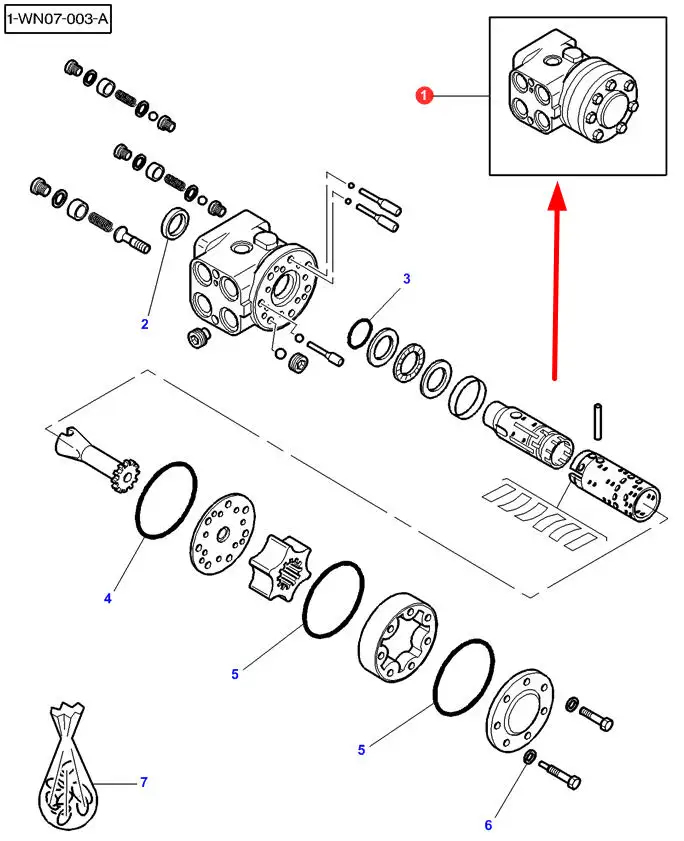 1-WN07-003-A

1

2

3

4

5

5

6

7