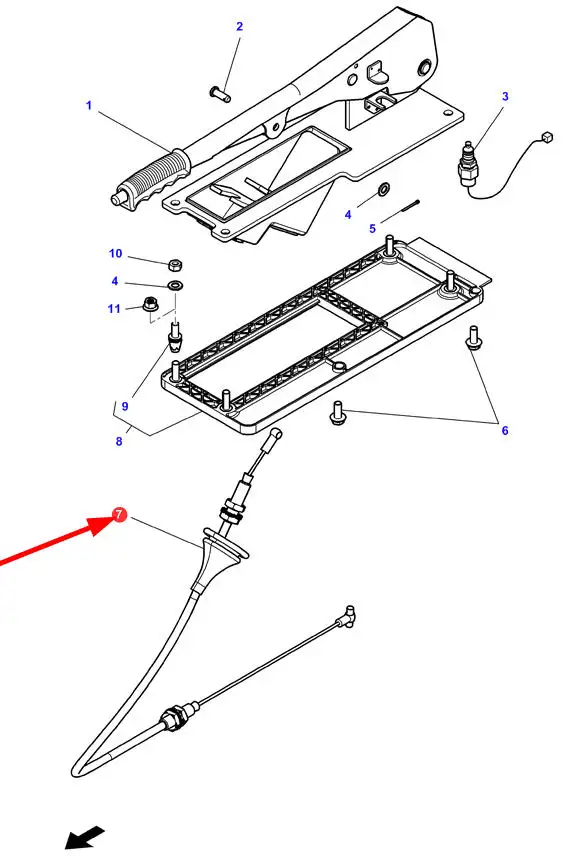 2
1
3
4
5
10
4
11
9
8
6
7