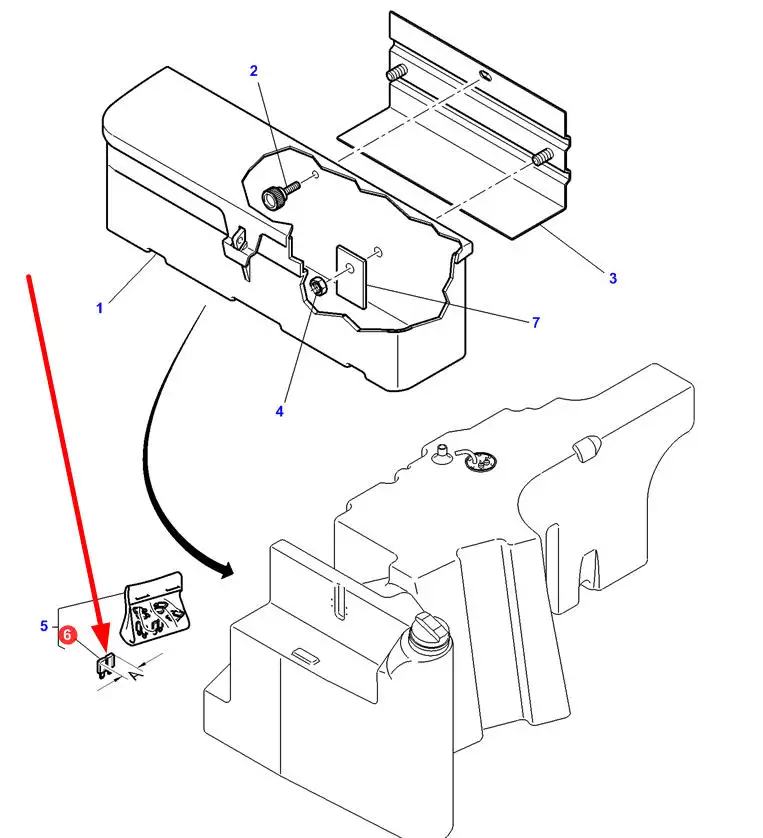 2
3
1
7
4
5
6
A