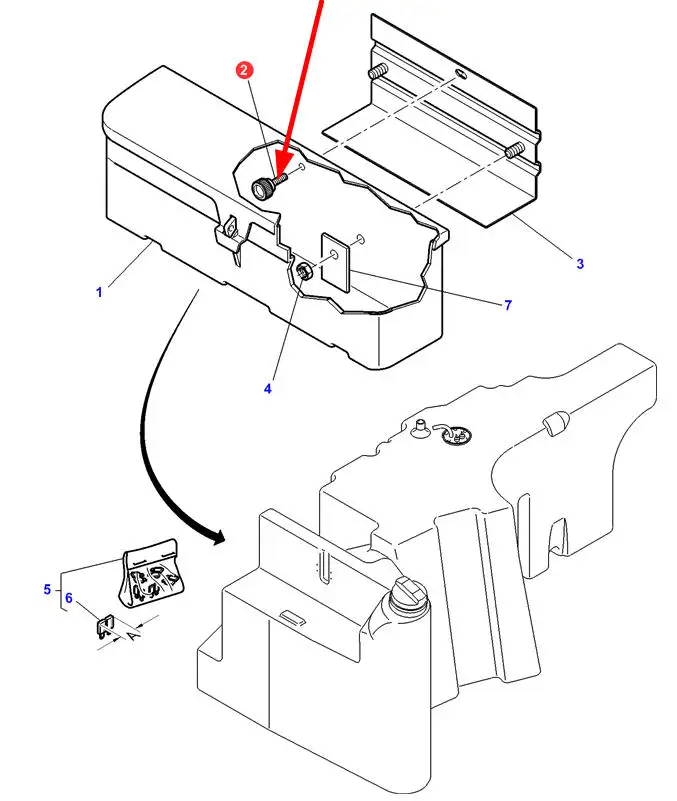 2
3
1
7
4
5
6