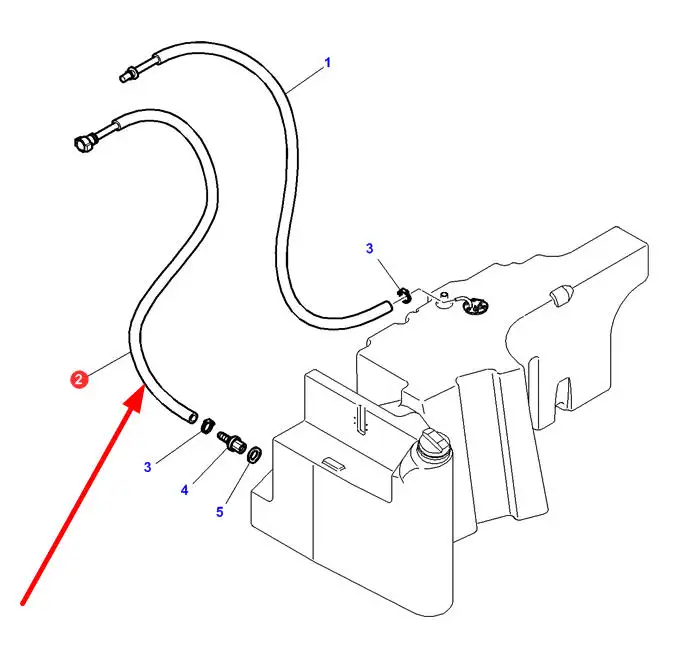 1
3
2
3
4
5