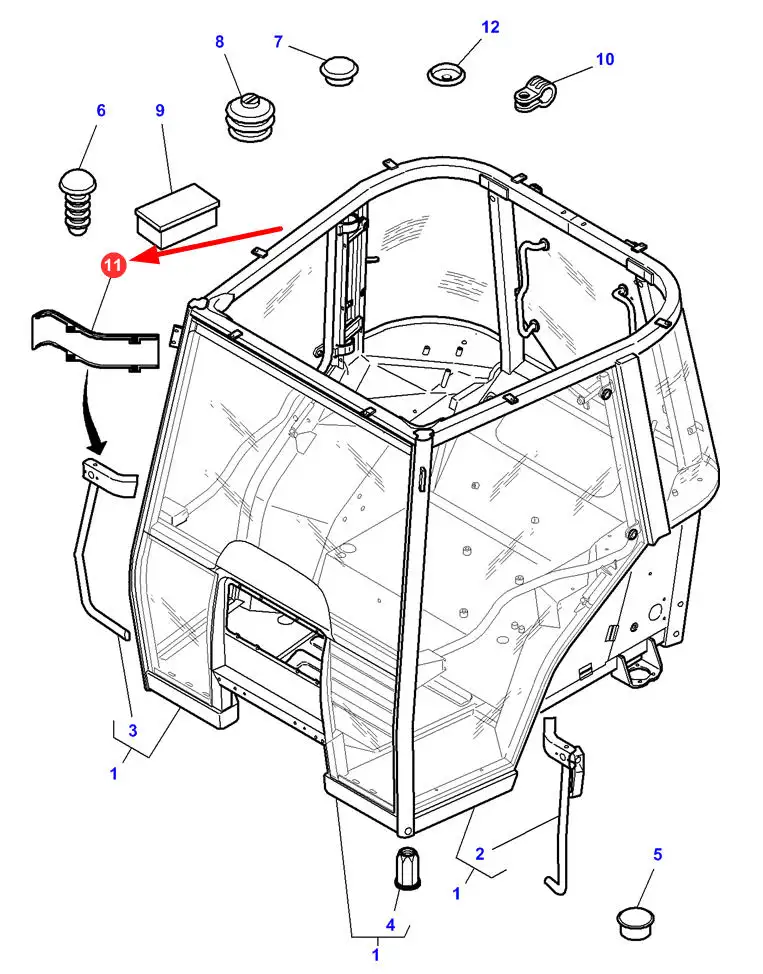 8
7
12
10
6
9
11
3
1
2
1
4
1
5