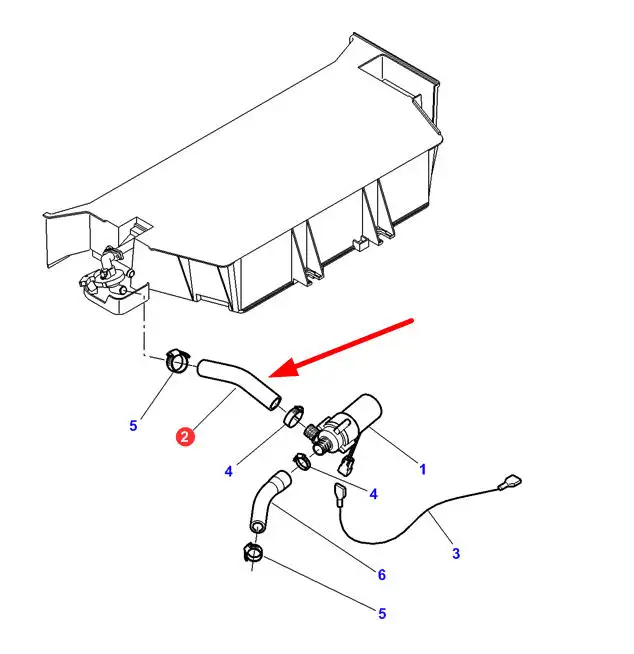 5
2
4
1
4
3
6
5